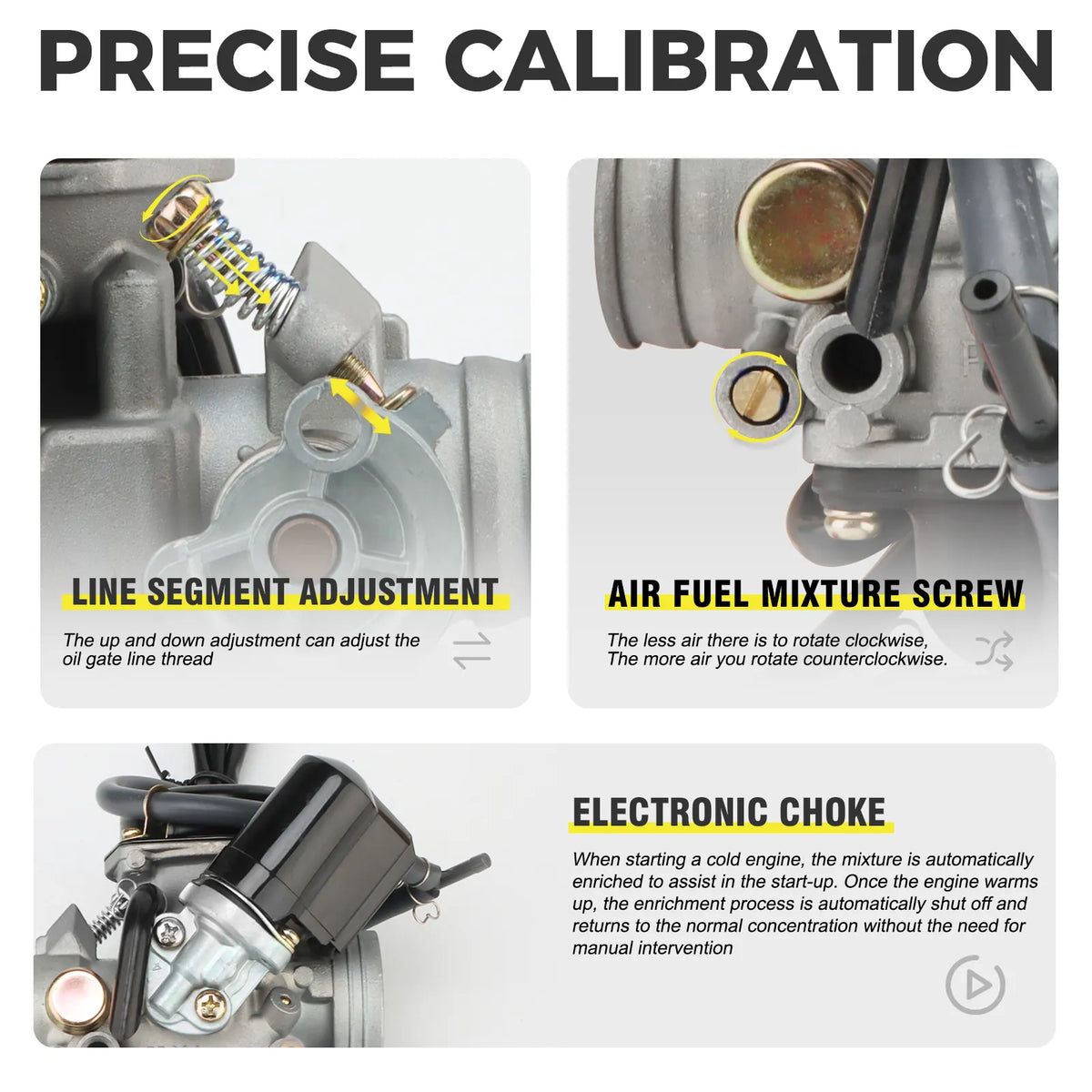 PRECISE CALIBRATION

LINE SEGMENT ADJUSTMENT

The up and down adjustment can adjust the oil gate line thread

AIR FUEL MIXTURE SCREW

The less air there is to rotate clockwise,
The more air you rotate counterclockwise.

ELECTRONIC CHOKE

When starting a cold engine, the mixture is automatically enriched to assist in the start-up. Once the engine warms up, the enrichment process is automatically shut off and returns to the normal concentration without the need for manual intervention